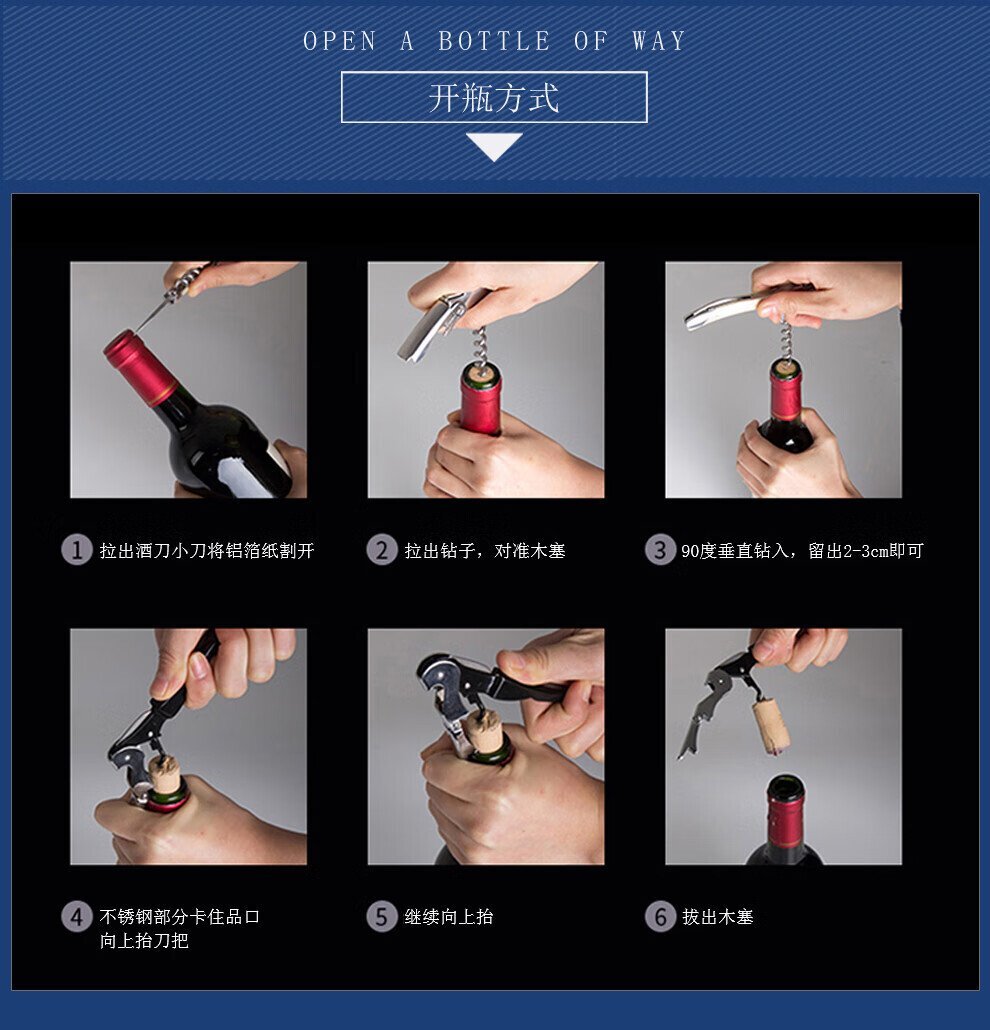 OPEN A BOTTLE OF WAY

开瓶方式

1 拉出酒刀小刀将铝箔纸割开

2 拉出钻子，对准木塞

3 90度垂直钻入，留出2-3cm即可

4 不锈钢部分卡住品口 向上抬刀把

5 继续向上抬

6 拔出木塞